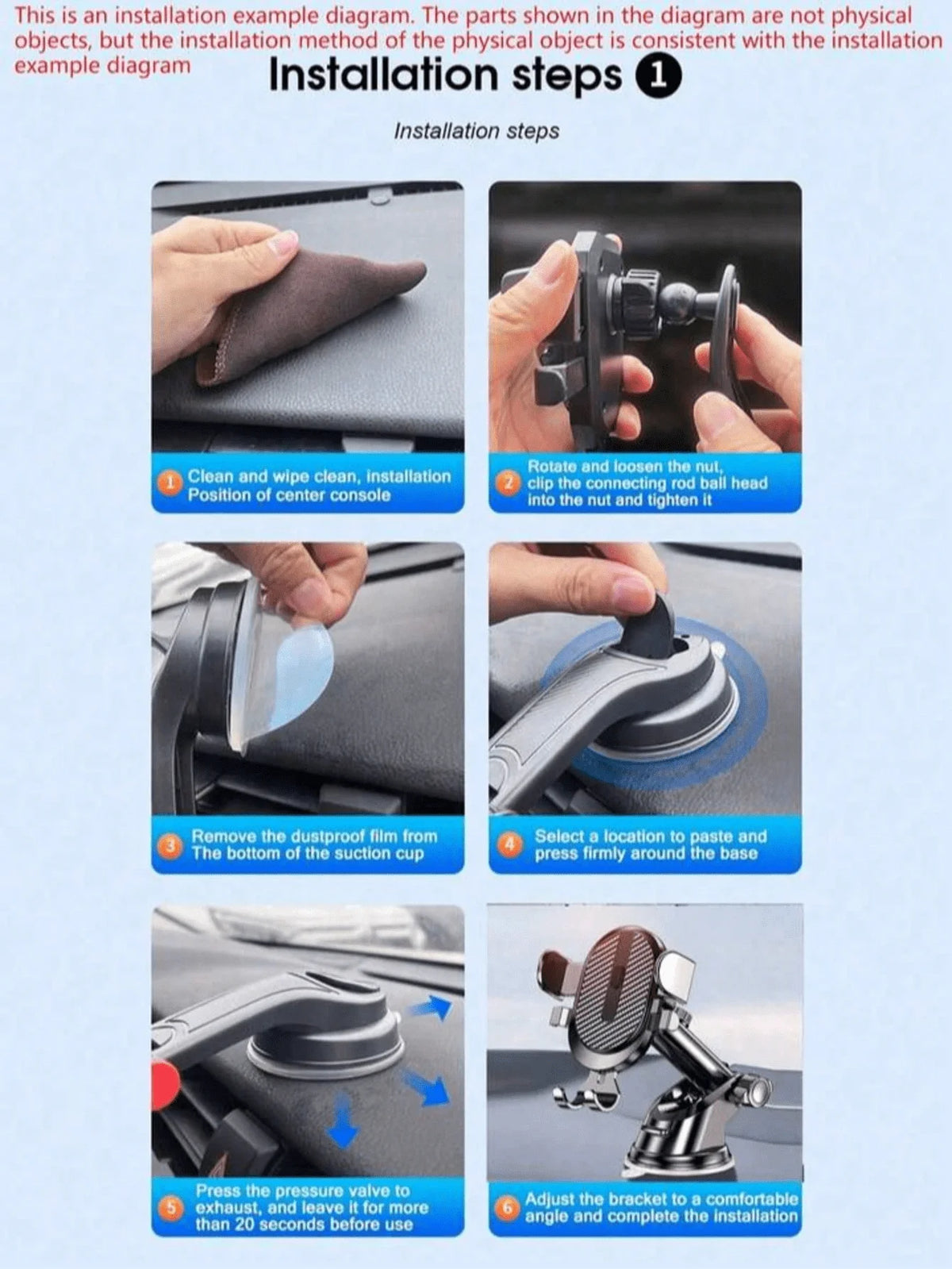 This is an installation example diagram. The parts shown in the diagram are not physical objects, but the installation method of the physical object is consistent with the installation example diagram

Installation steps 1

Installation steps

1 Clean and wipe clean, installation Position of center console

2 Rotate and loosen the nut, clip the connecting rod ball head into the nut and tighten it

3 Remove the dustproof film from The bottom of the suction cup

4 Select a location to paste and press firmly around the base

5 Press the pressure valve to exhaust, and leave it for more than 20 seconds before use

6 Adjust the bracket to a comfortable angle and complete the installation